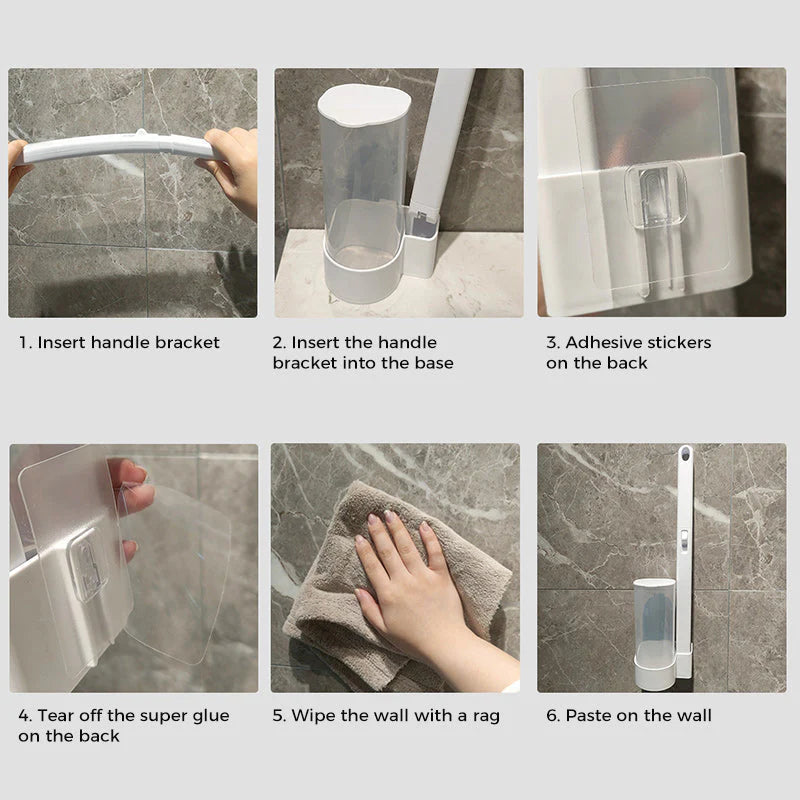 1. Insert handle bracket

2. Insert the handle bracket into the base

3. Adhesive stickers on the back

4. Tear off the super glue on the back

5. Wipe the wall with a rag

6. Paste on the wall