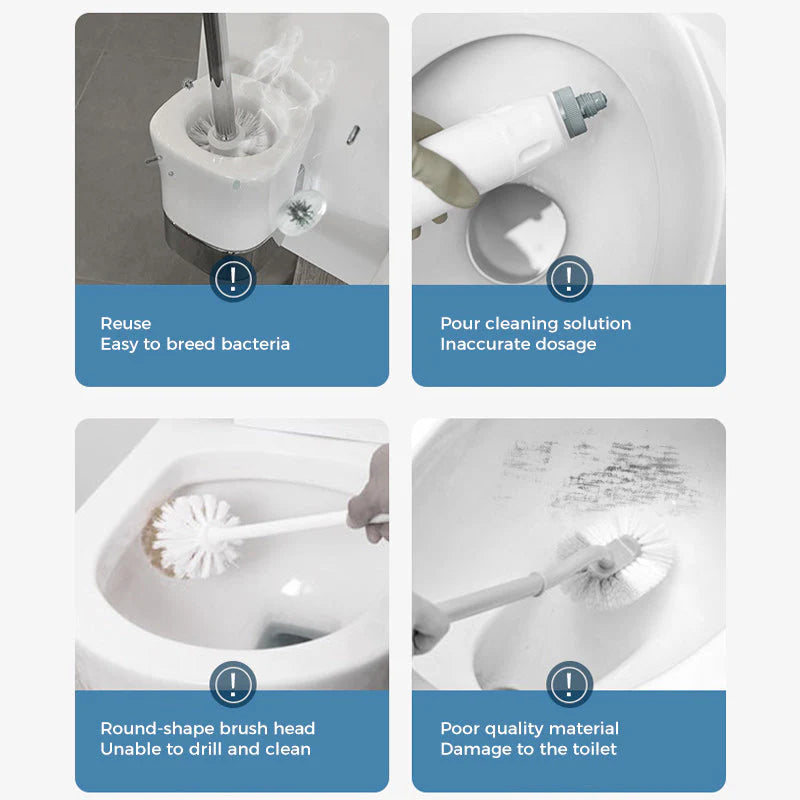 !

Reuse
Easy to breed bacteria

!

Pour cleaning solution
Inaccurate dosage

!

Round-shape brush head
Unable to drill and clean

!

Poor quality material
Damage to the toilet